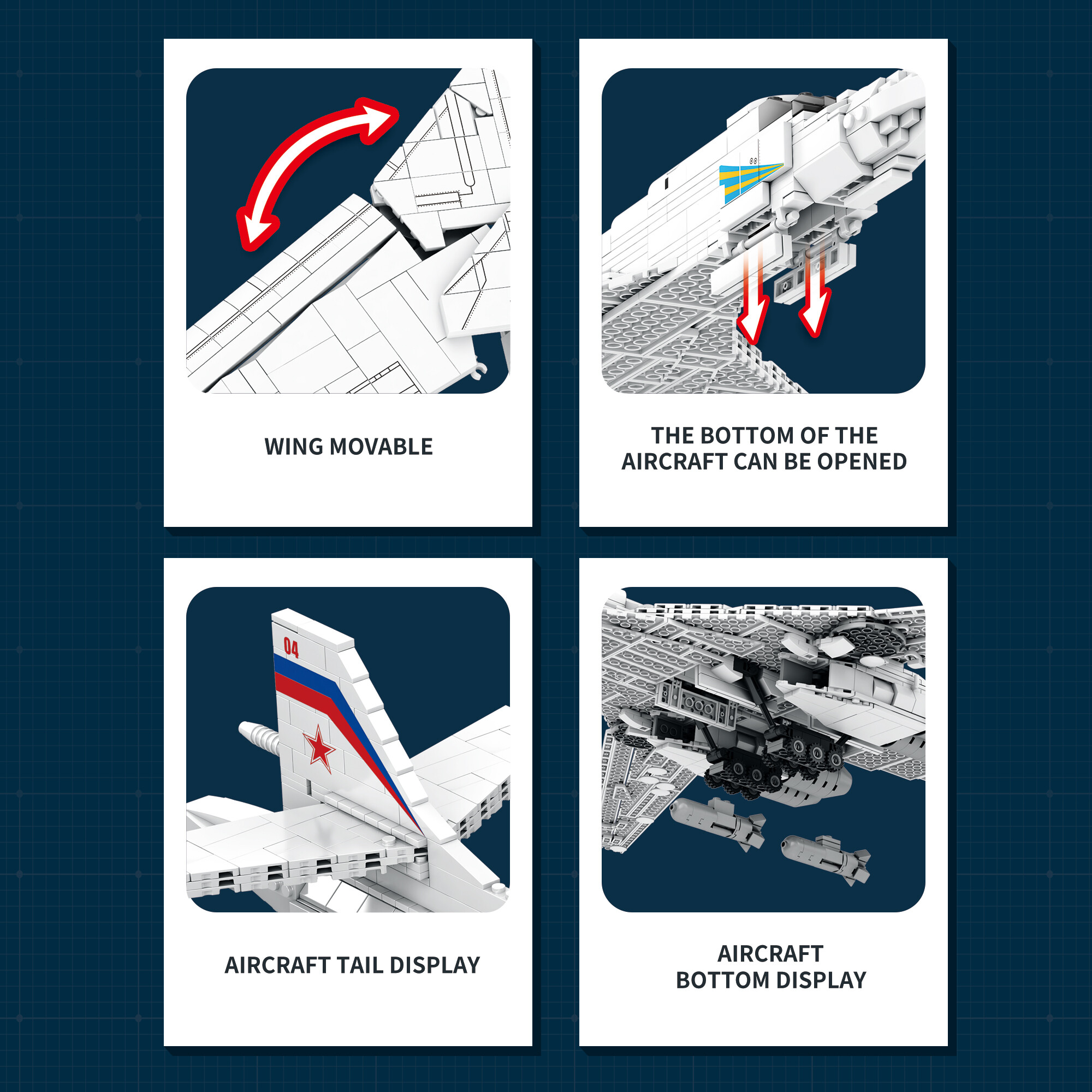 WING MOVABLE

THE BOTTOM OF THE AIRCRAFT CAN BE OPENED

04

AIRCRAFT TAIL DISPLAY

AIRCRAFT BOTTOM DISPLAY